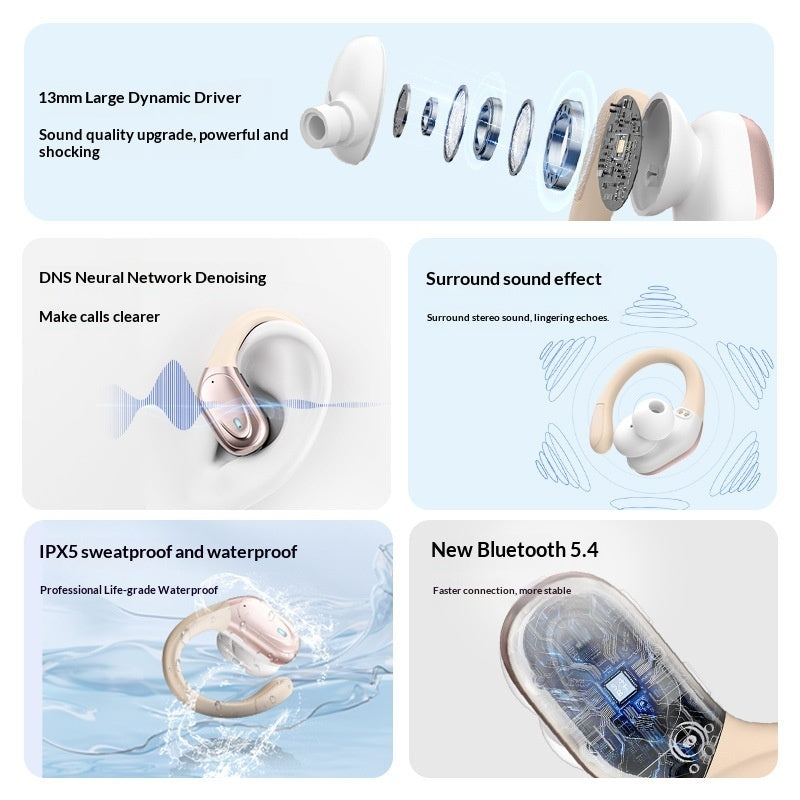 13mm Large Dynamic Driver

Sound quality upgrade, powerful and shocking

DNS Neural Network Denoising

Make calls clearer

Surround sound effect

Surround stereo sound, lingering echoes.

IPX5 sweatproof and waterproof

Professional Life-grade Waterproof

New Bluetooth 5.4

Faster connection, more stable