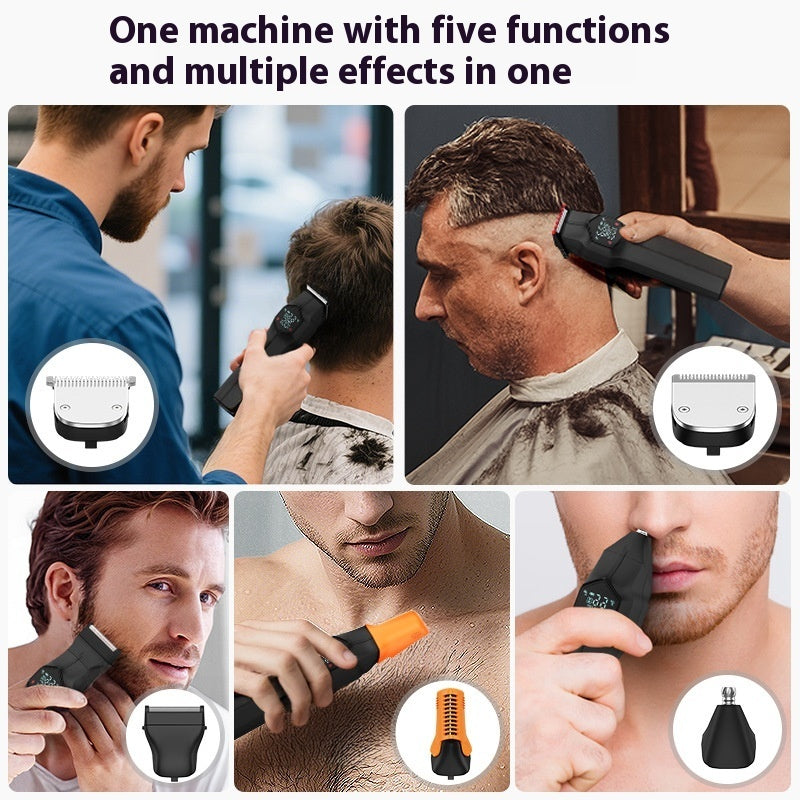 One machine with five functions and multiple effects in one