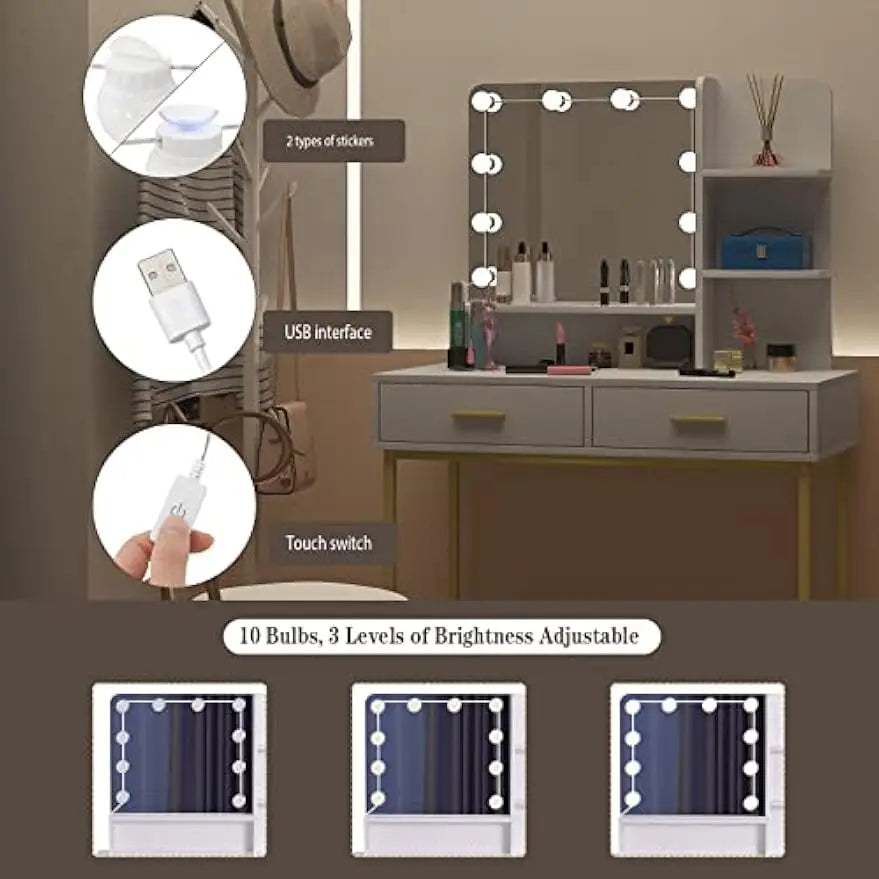 2 types of stickers

USB interface

Touch switch

10 Bulbs, 3 Levels of Brightness Adjustable