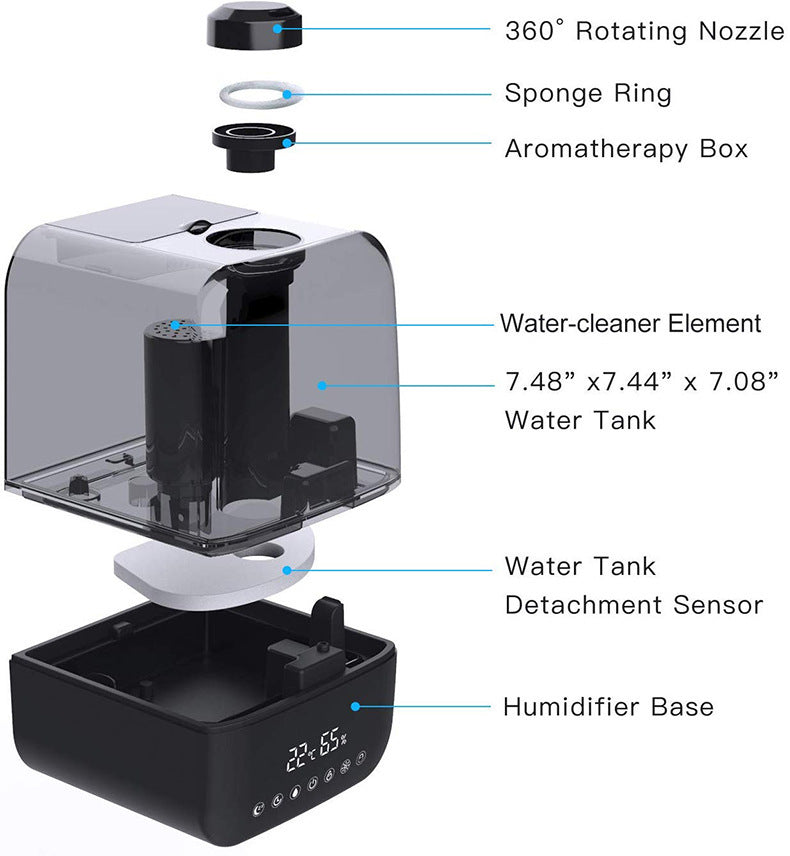 360° Rotating Nozzle

Sponge Ring

Aromatherapy Box

Water-cleaner Element

7.48” x7.44” x 7.08” Water Tank

Water Tank Detachment Sensor

Humidifier Base

22℃ 65%