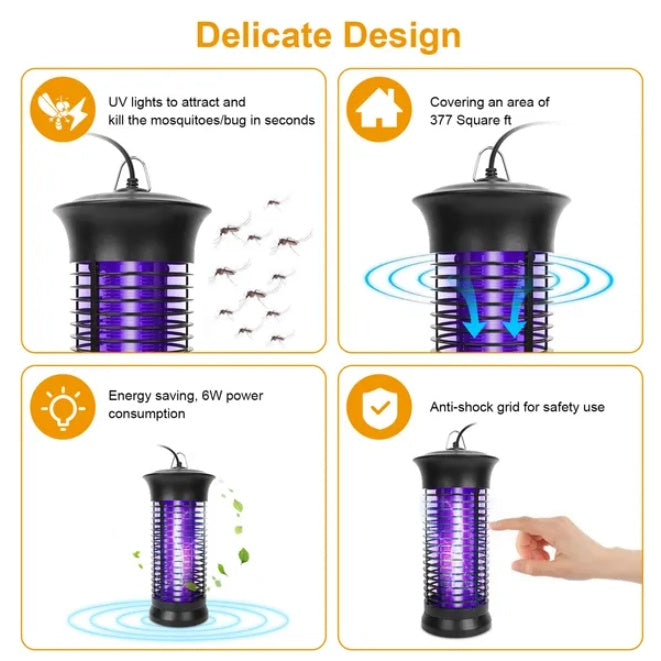 Delicate Design

UV lights to attract and kill the mosquitoes/bug in seconds

Covering an area of 377 Square ft

Energy saving, 6W power consumption

Anti-shock grid for safety use