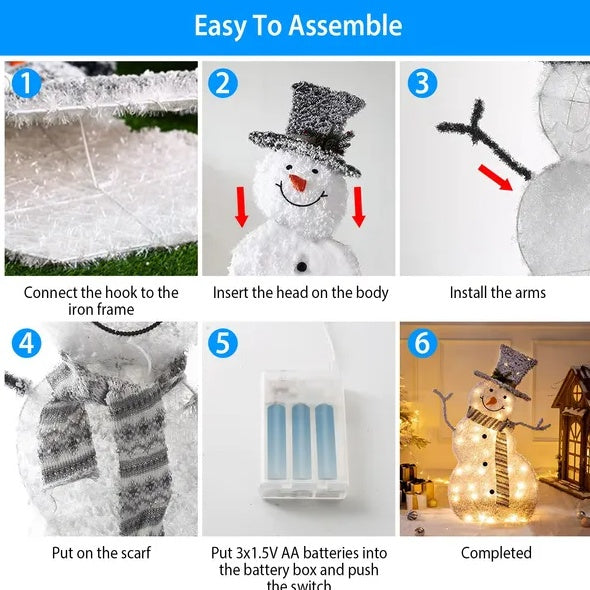 Easy To Assemble

1
Connect the hook to the iron frame

2
Insert the head on the body

3
Install the arms

4
Put on the scarf

5
Put 3x1.5V AA batteries into the battery box and push the switch

6
Completed