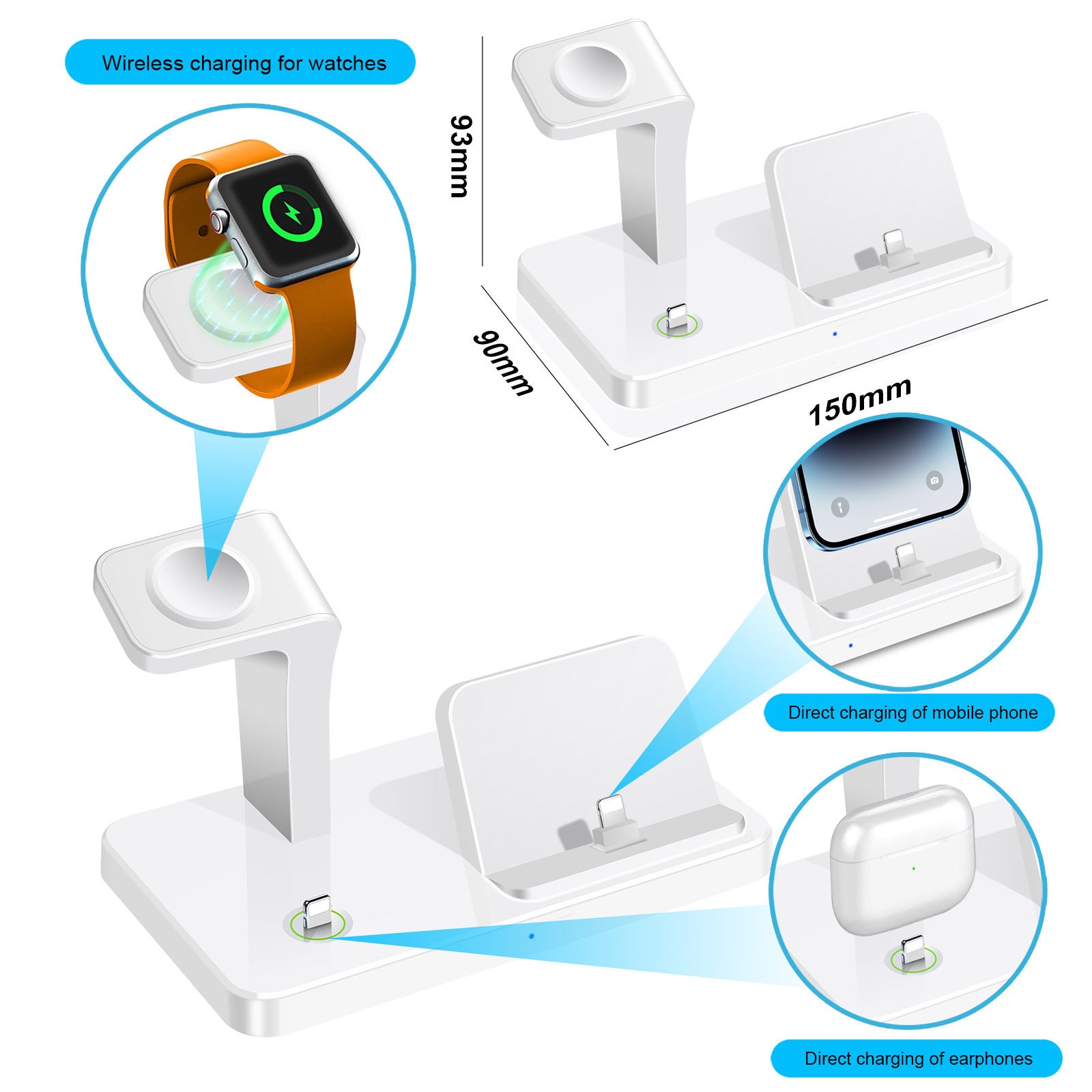 Wireless charging for watches

93mm

90mm

150mm

Direct charging of mobile phone

Direct charging of earphones